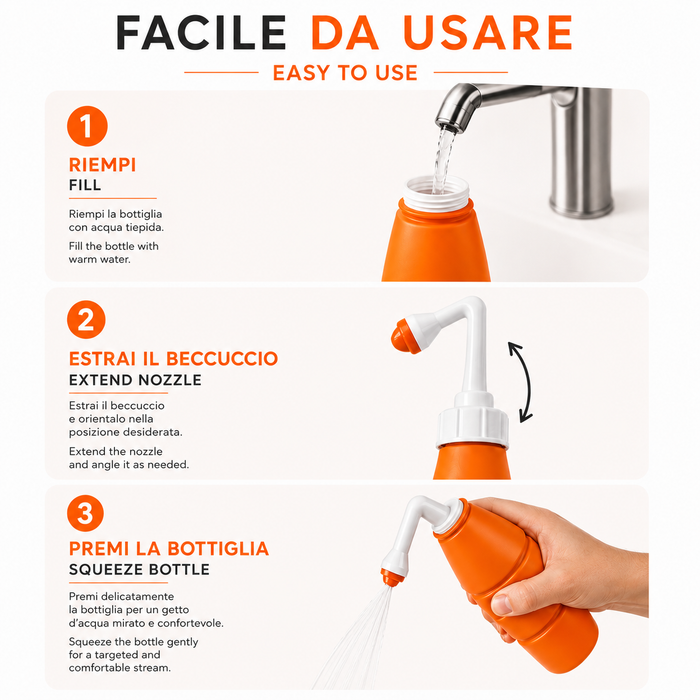 FACILE DA USARE

EASY TO USE

1

RIEMPI

FILL

Riempi la bottiglia con acqua tiepida.

Fill the bottle with warm water.

2

ESTRAI IL BECCUCCIO

EXTEND NOZZLE

Estrai il beccuccio e orientalo nella posizione desiderata.

Extend the nozzle and angle it as needed.

3

PREMI LA BOTTIGLIA

SQUEEZE BOTTLE

Premi delicatamente la bottiglia per un getto d'acqua mirato e confortevole.

Squeeze the bottle gently for a targeted and comfortable stream.